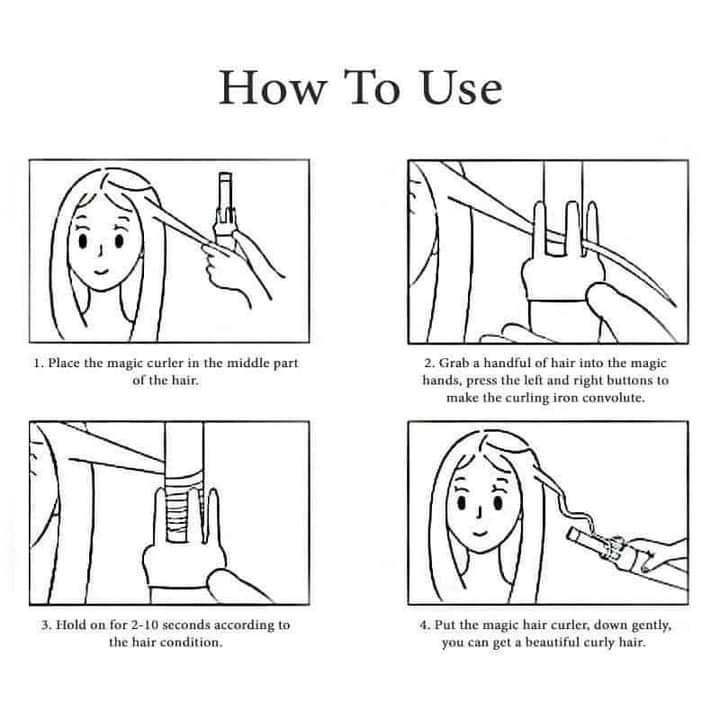 How To Use

1. Place the magic curler in the middle part of the hair.

2. Grab a handful of hair into the magic hands, press the left and right buttons to make the curling iron convolute.

3. Hold on for 2-10 seconds according to the hair condition.

4. Put the magic hair curler, down gently, you can get a beautiful curly hair.